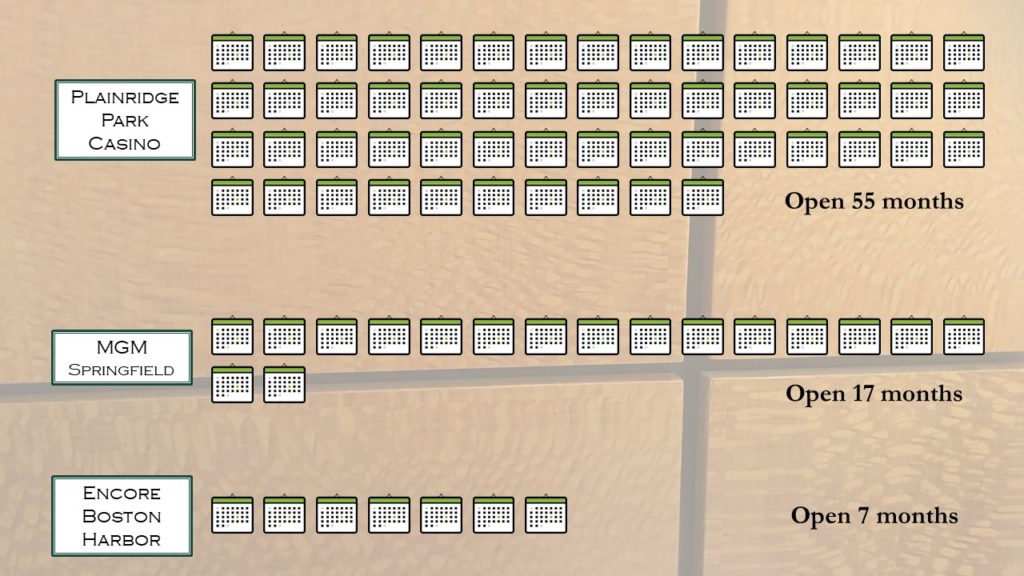 Plainridge Park Casino

Open 55 months

MGM Springfield

Open 17 months

Encore Boston Harbor

Open 7 months